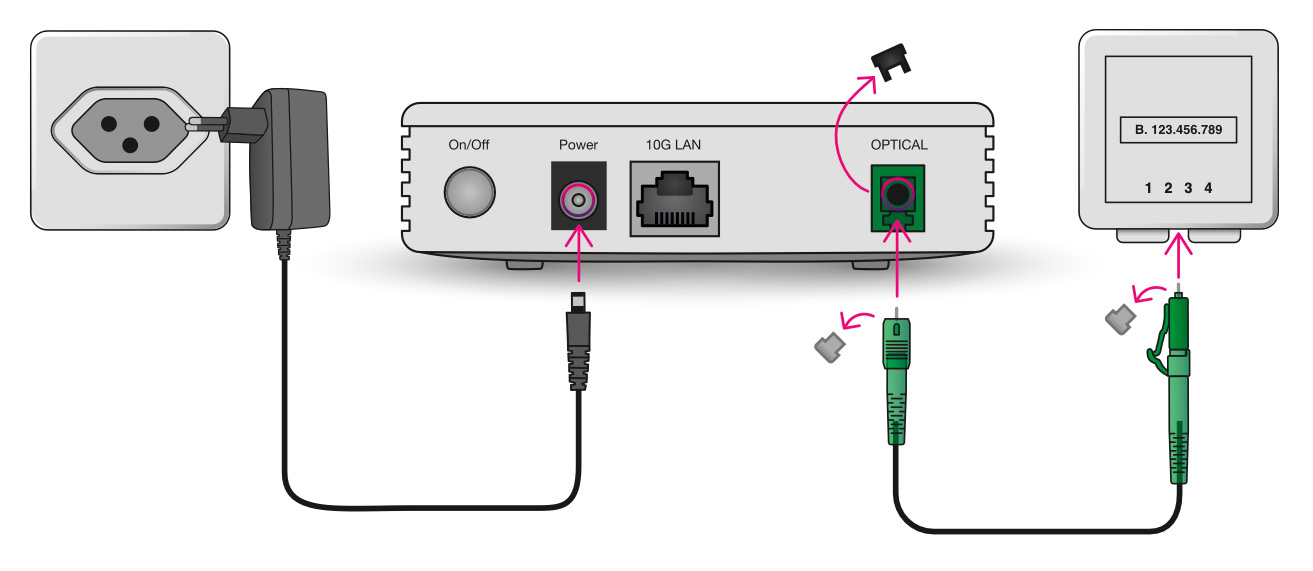 On/Off

Power

10G LAN

OPTICAL

B. 123.456.789

1 2 3 4